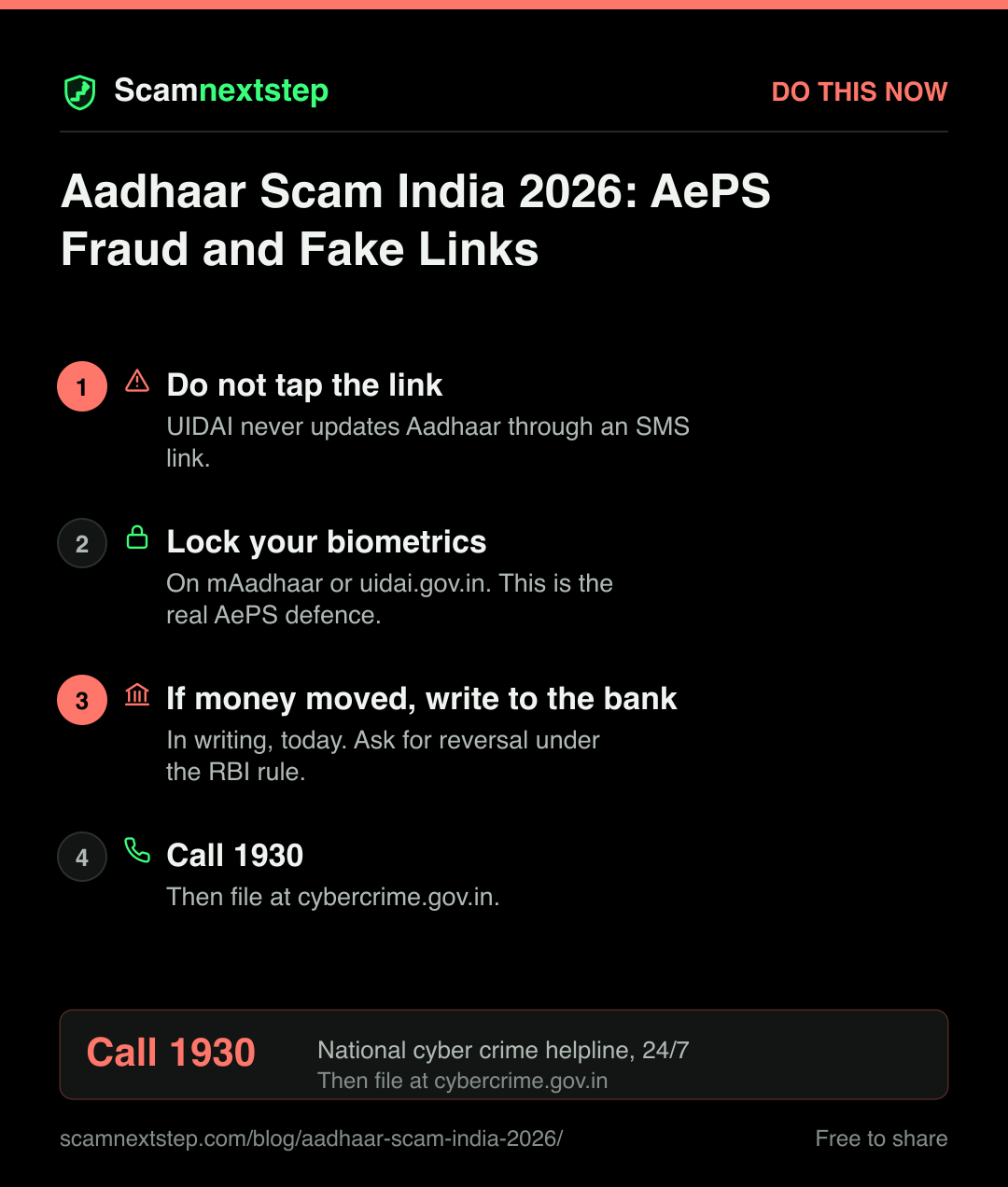 Scamnextstep

DO THIS NOW

Aadhaar Scam India 2026: AePS Fraud and Fake Links

1 Do not tap the link
UIDAI never updates Aadhaar through an SMS link.

2 Lock your biometrics
On mAadhaar or uidai.gov.in. This is the real AePS defence.

3 If money moved, write to the bank
In writing, today. Ask for reversal under the RBI rule.

4 Call 1930
Then file at cybercrime.gov.in.

Call 1930

National cyber crime helpline, 24/7
Then file at cybercrime.gov.in

scamnextstep.com/blog/aadhaar-scam-india-2026/

Free to share