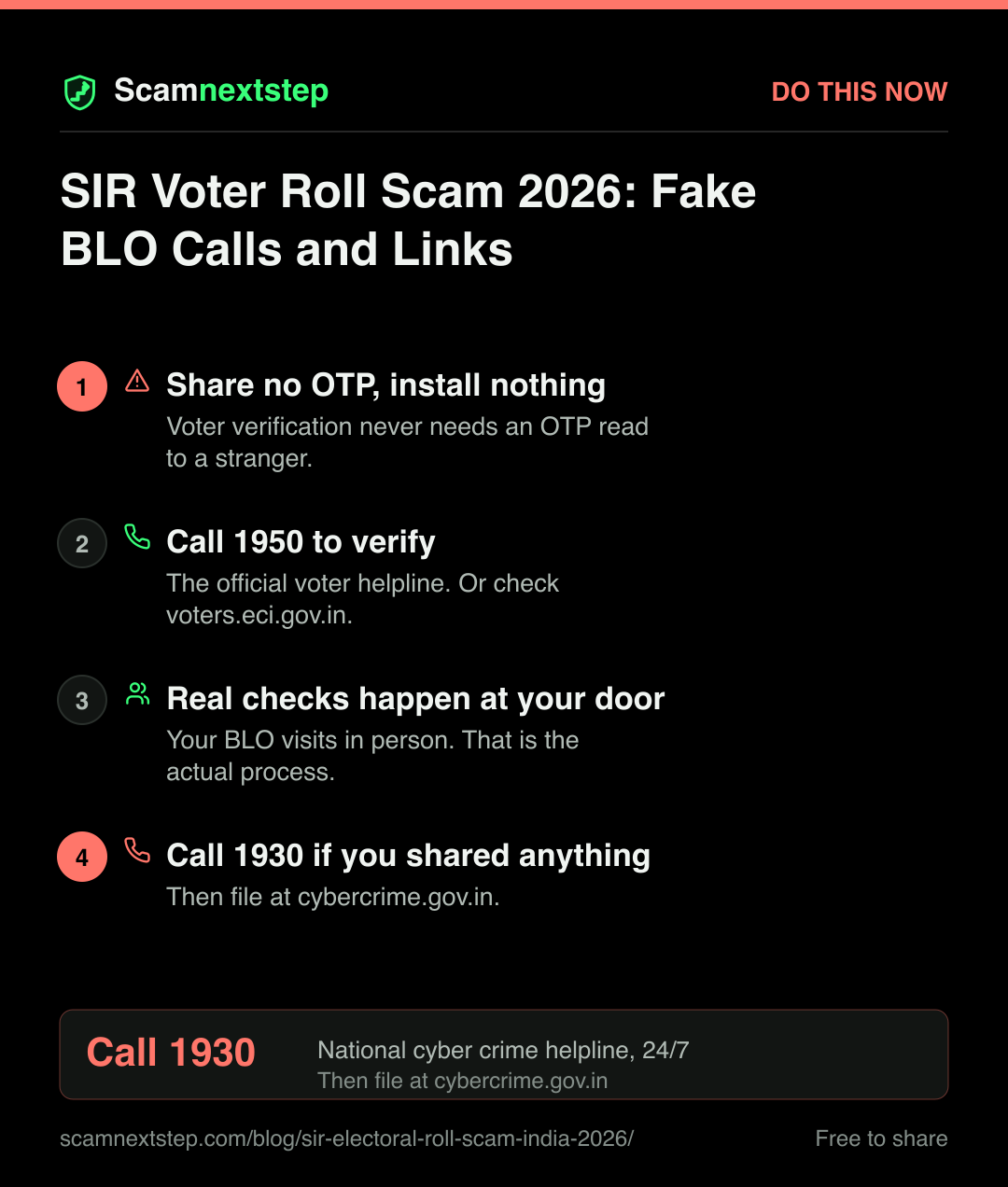 Scamnextstep

DO THIS NOW

SIR Voter Roll Scam 2026: Fake BLO Calls and Links

1

Share no OTP, install nothing

Voter verification never needs an OTP read to a stranger.

2

Call 1950 to verify

The official voter helpline. Or check voters.eci.gov.in.

3

Real checks happen at your door

Your BLO visits in person. That is the actual process.

4

Call 1930 if you shared anything

Then file at cybercrime.gov.in.

Call 1930

National cyber crime helpline, 24/7
Then file at cybercrime.gov.in

scamnextstep.com/blog/sir-electoral-roll-scam-india-2026/

Free to share