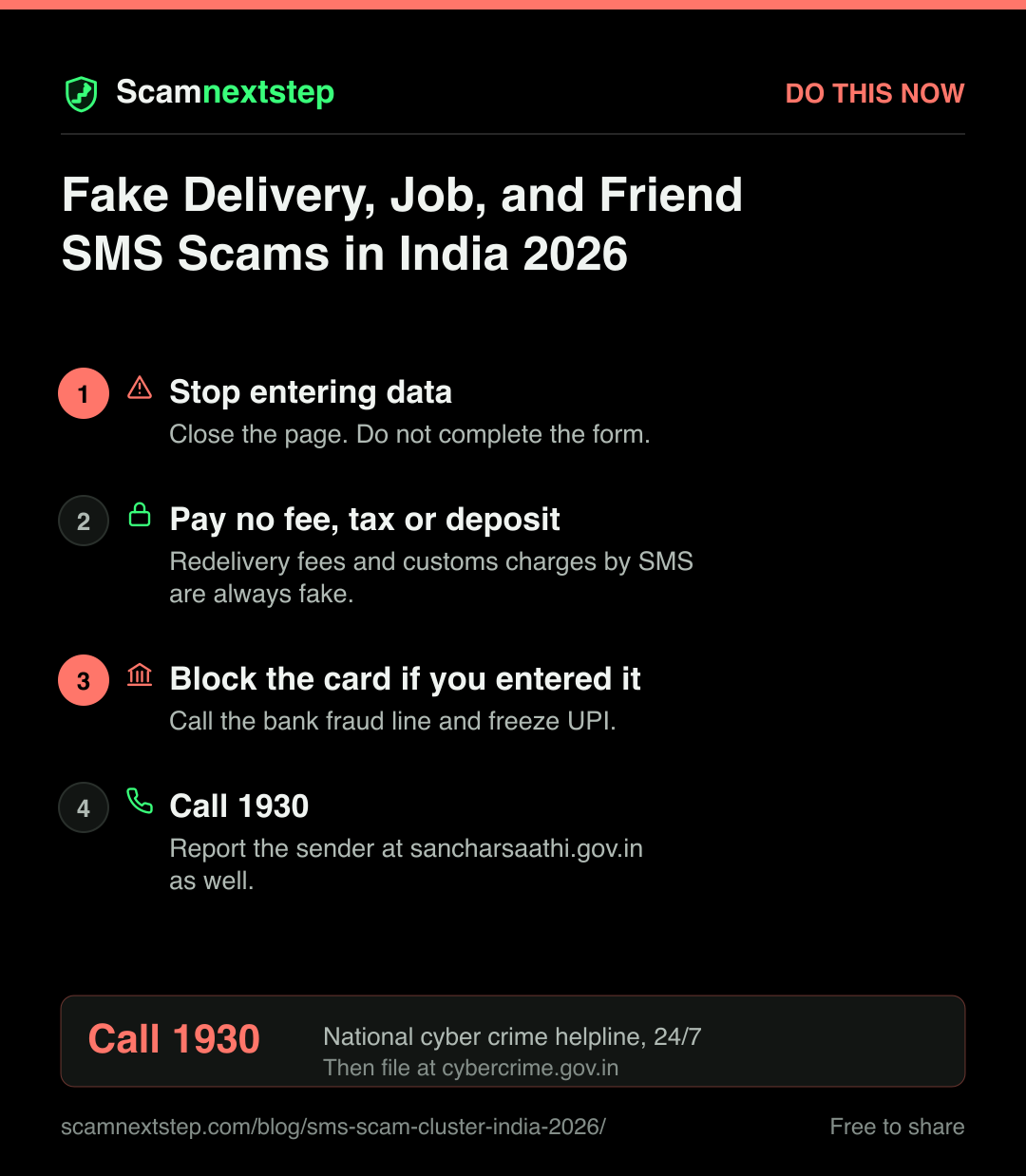 Scamnextstep

DO THIS NOW

Fake Delivery, Job, and Friend SMS Scams in India 2026

1

Stop entering data

Close the page. Do not complete the form.

2

Pay no fee, tax or deposit

Redelivery fees and customs charges by SMS are always fake.

3

Block the card if you entered it

Call the bank fraud line and freeze UPI.

4

Call 1930

Report the sender at sancharsaathi.gov.in as well.

Call 1930

National cyber crime helpline, 24/7
Then file at cybercrime.gov.in

scamnextstep.com/blog/sms-scam-cluster-india-2026/

Free to share