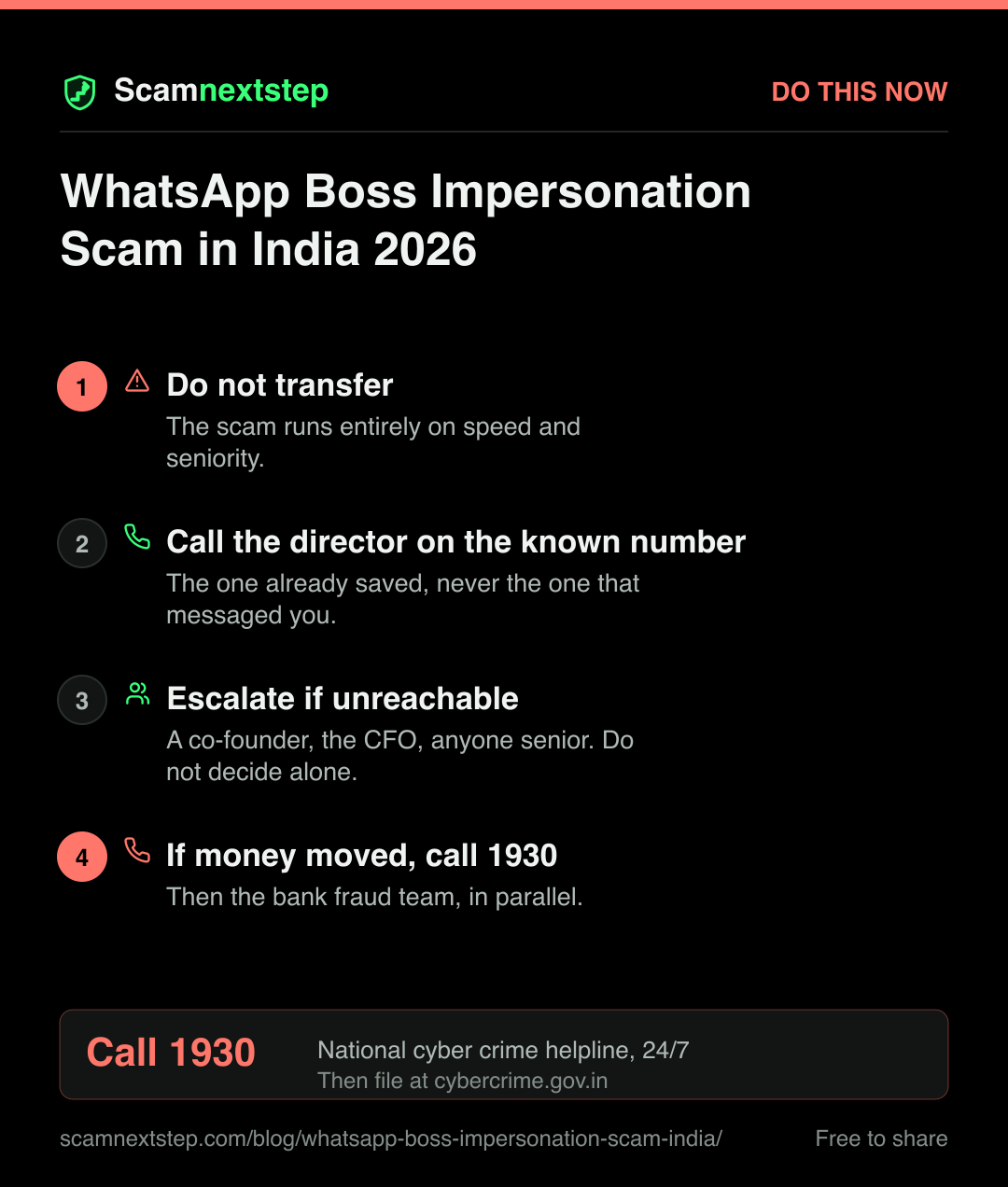 Scamnextstep

DO THIS NOW

WhatsApp Boss Impersonation Scam in India 2026

1

Do not transfer

The scam runs entirely on speed and seniority.

2

Call the director on the known number

The one already saved, never the one that messaged you.

3

Escalate if unreachable

A co-founder, the CFO, anyone senior. Do not decide alone.

4

If money moved, call 1930

Then the bank fraud team, in parallel.

Call 1930

National cyber crime helpline, 24/7
Then file at cybercrime.gov.in

scamnextstep.com/blog/whatsapp-boss-impersonation-scam-india/

Free to share